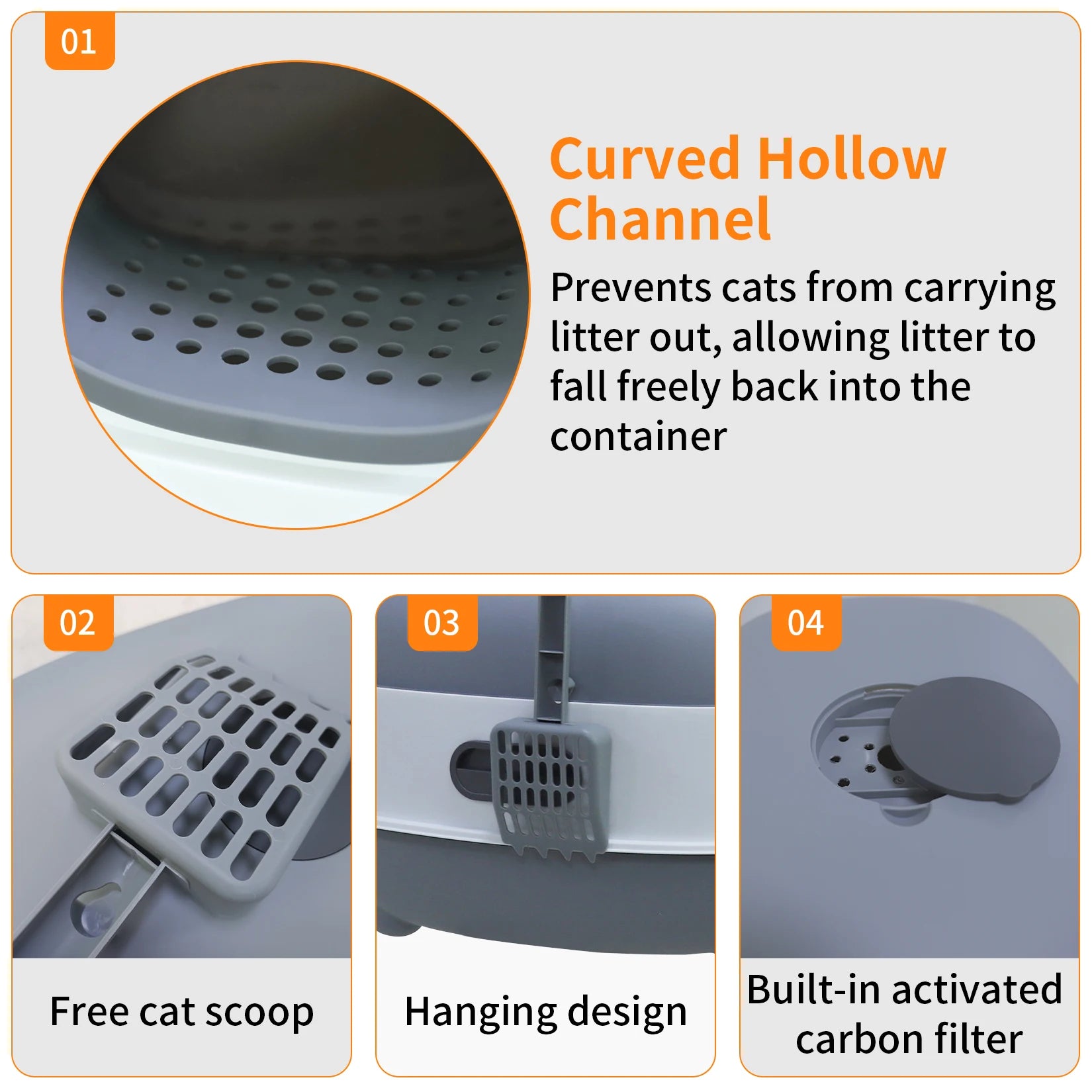 01

Curved Hollow Channel

Prevents cats from carrying litter out, allowing litter to fall freely back into the container

02

Free cat scoop

03

Hanging design

04

Built-in activated carbon filter