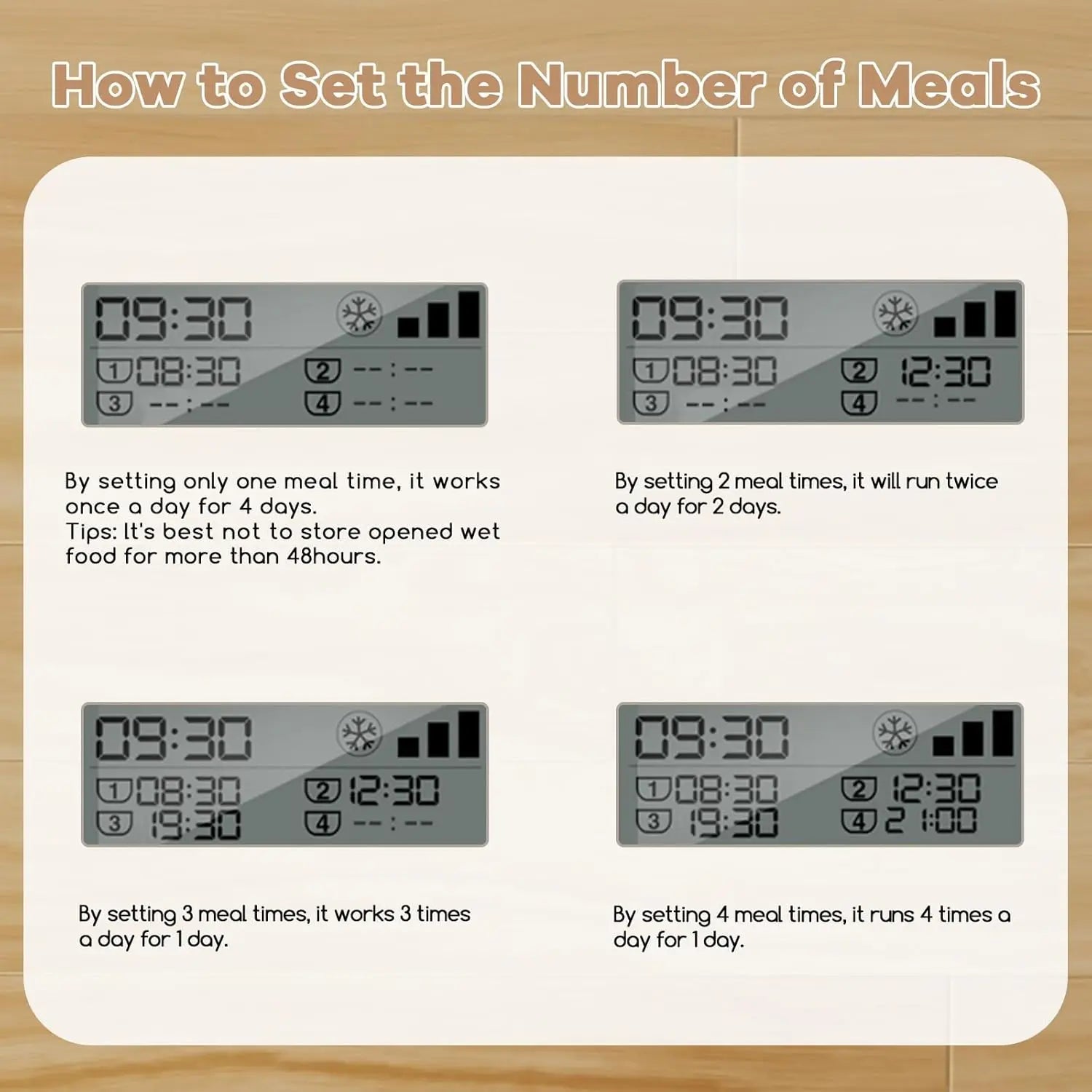 How to Set the Number of Meals

09:30
1 08:30
2 --:--
3 --:--
4 --:--

By setting only one meal time, it works once a day for 4 days.
Tips: It's best not to store opened wet food for more than 48hours.

09:30
1 08:30
2 12:30
3 --:--
4 --:--

By setting 2 meal times, it will run twice a day for 2 days.

09:30
1 08:30
2 12:30
3 19:30
4 --:--

By setting 3 meal times, it works 3 times a day for 1 day.

09:30
1 08:30
2 12:30
3 19:30
4 21:00

By setting 4 meal times, it runs 4 times a day for 1 day.