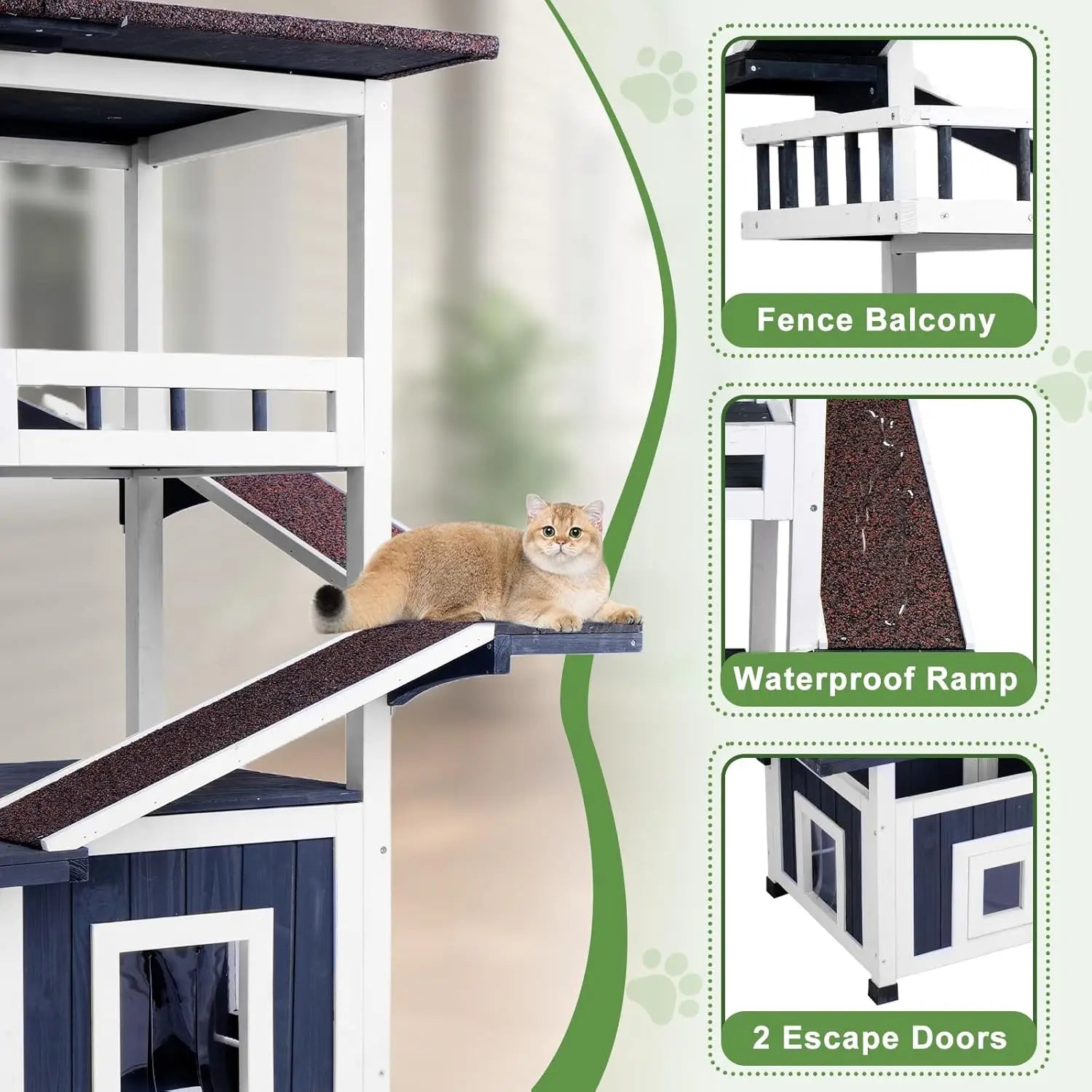 Fence Balcony

Waterproof Ramp

2 Escape Doors