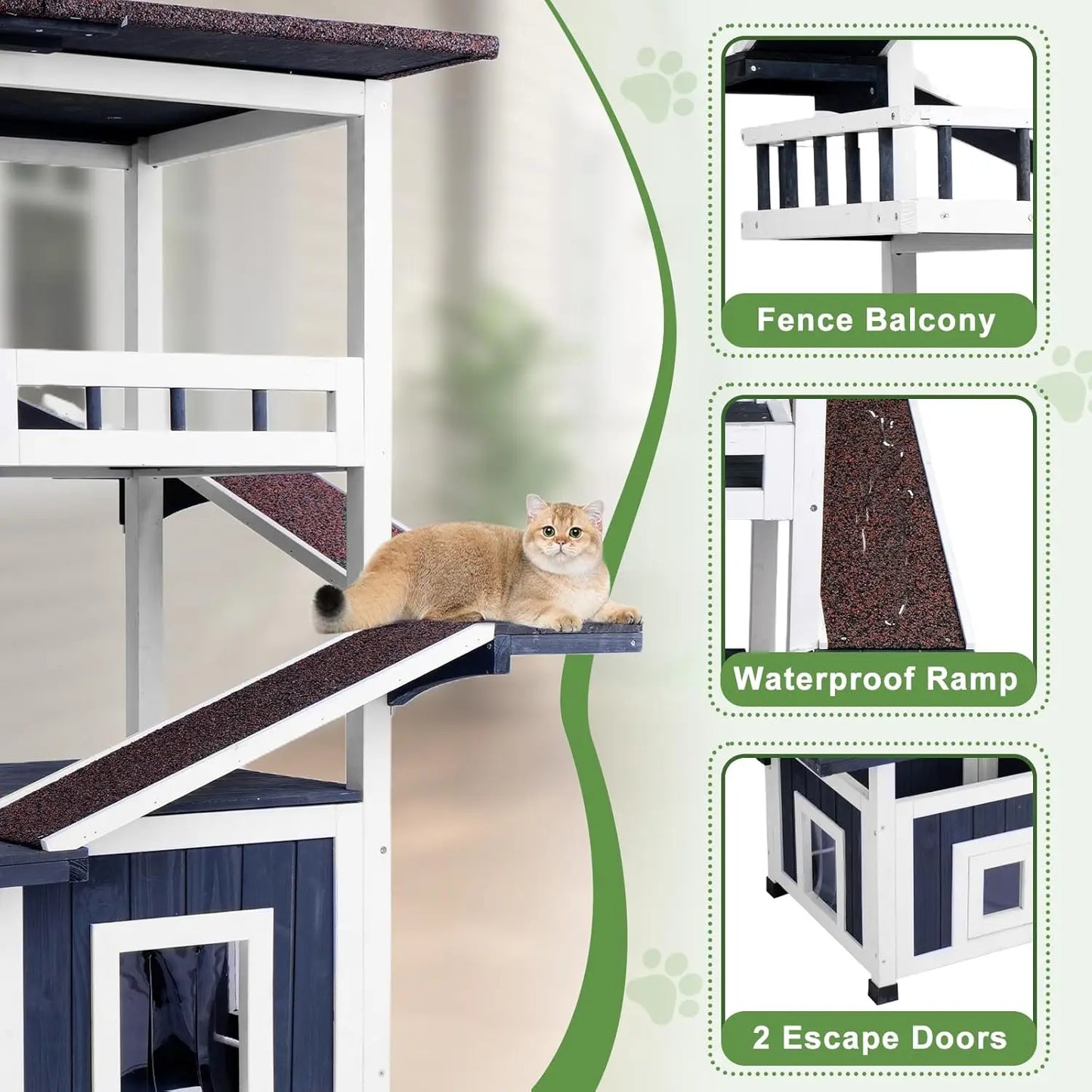 Fence Balcony

Waterproof Ramp

2 Escape Doors