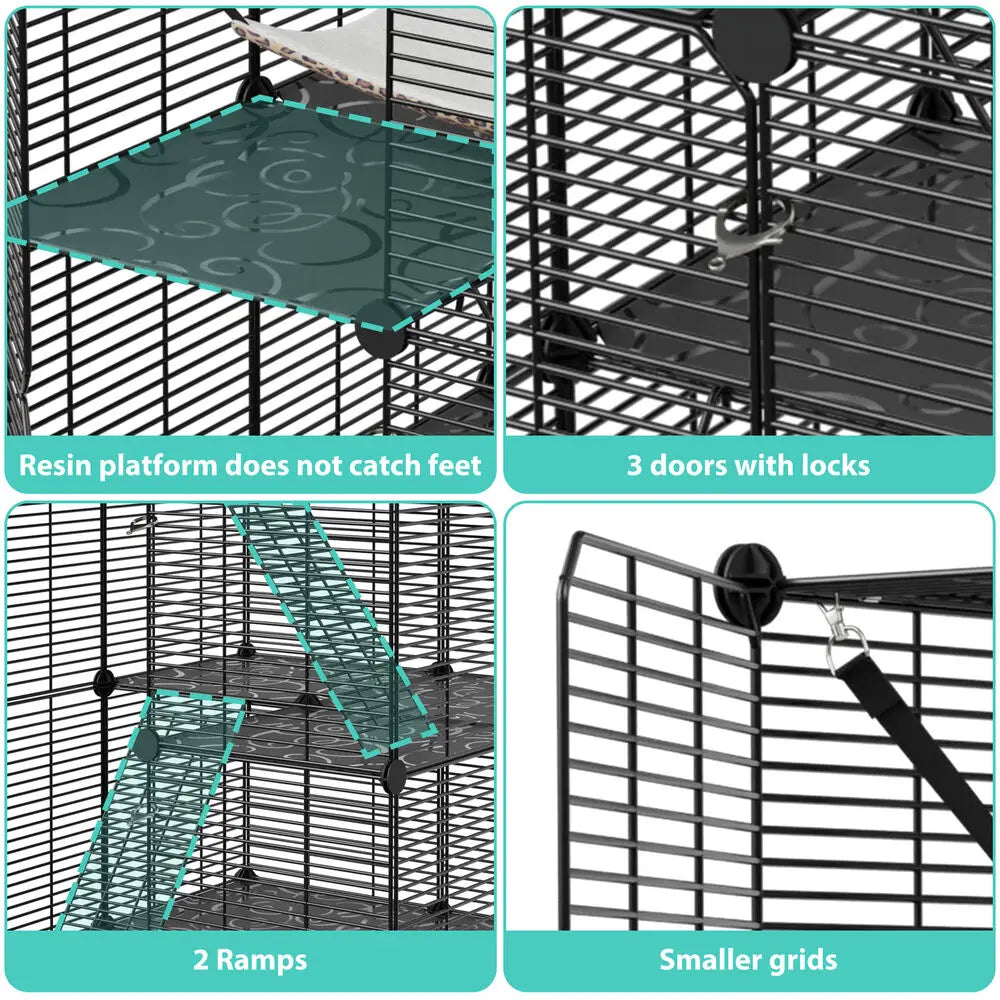 Resin platform does not catch feet

3 doors with locks

2 Ramps

Smaller grids