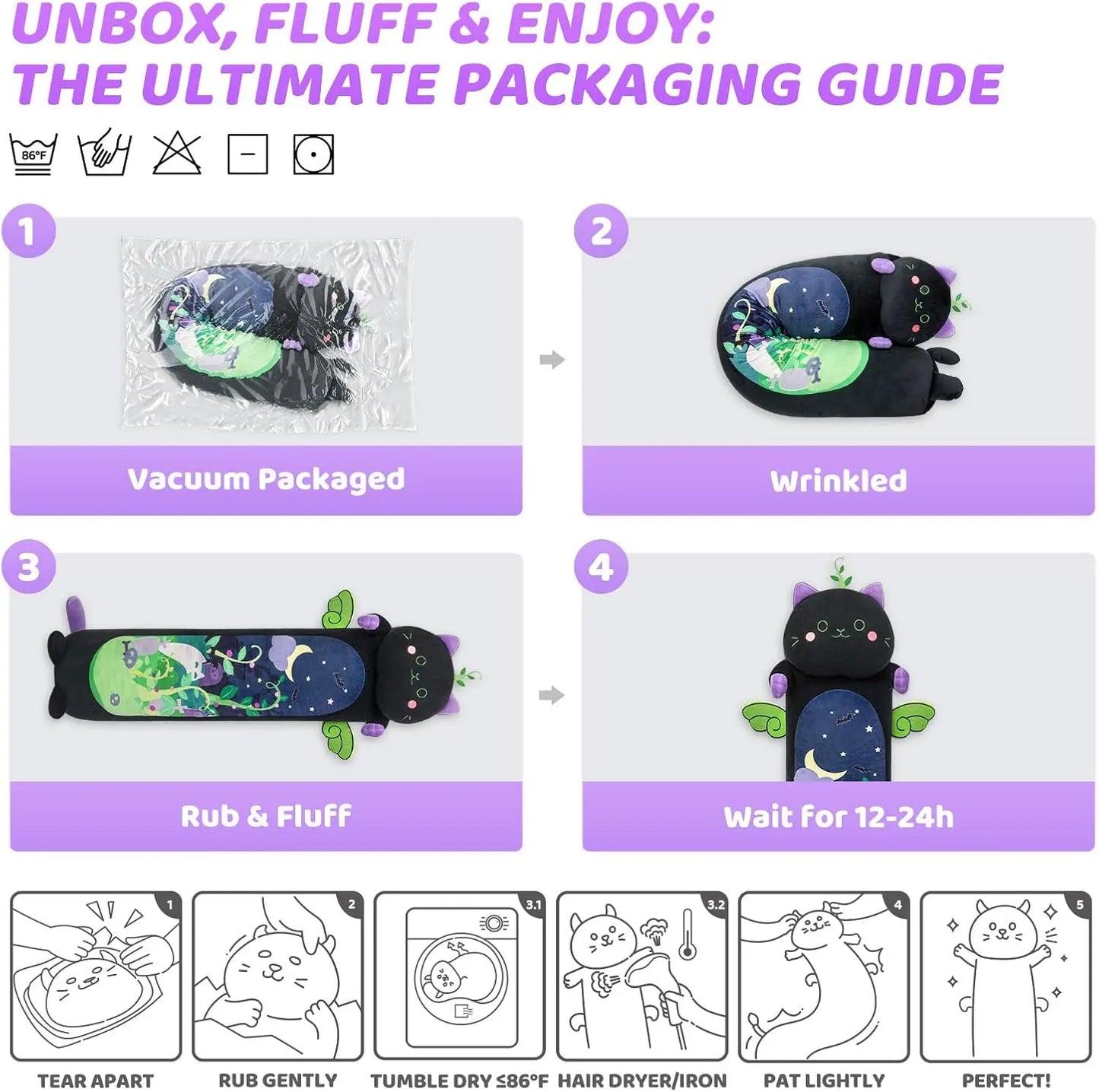 UNBOX, FLUFF & ENJOY:
THE ULTIMATE PACKAGING GUIDE

86°F

1

Vacuum Packaged

2

Wrinkled

3

Rub & Fluff

4

Wait for 12-24h

1
TEAR APART

2
RUB GENTLY

3.1
TUMBLE DRY ≤86°F

3.2
HAIR DRYER/IRON

4
PAT LIGHTLY

5
PERFECT!