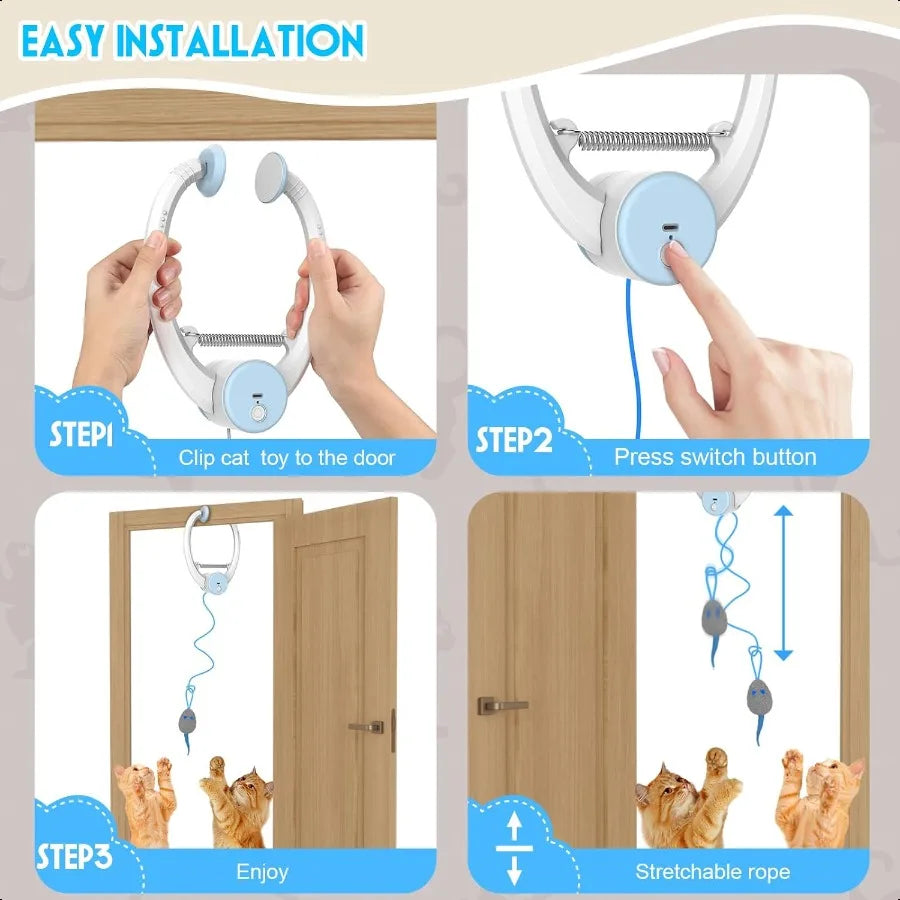 EASY INSTALLATION

STEP1
Clip cat toy to the door

STEP2
Press switch button

STEP3
Enjoy

Stretchable rope