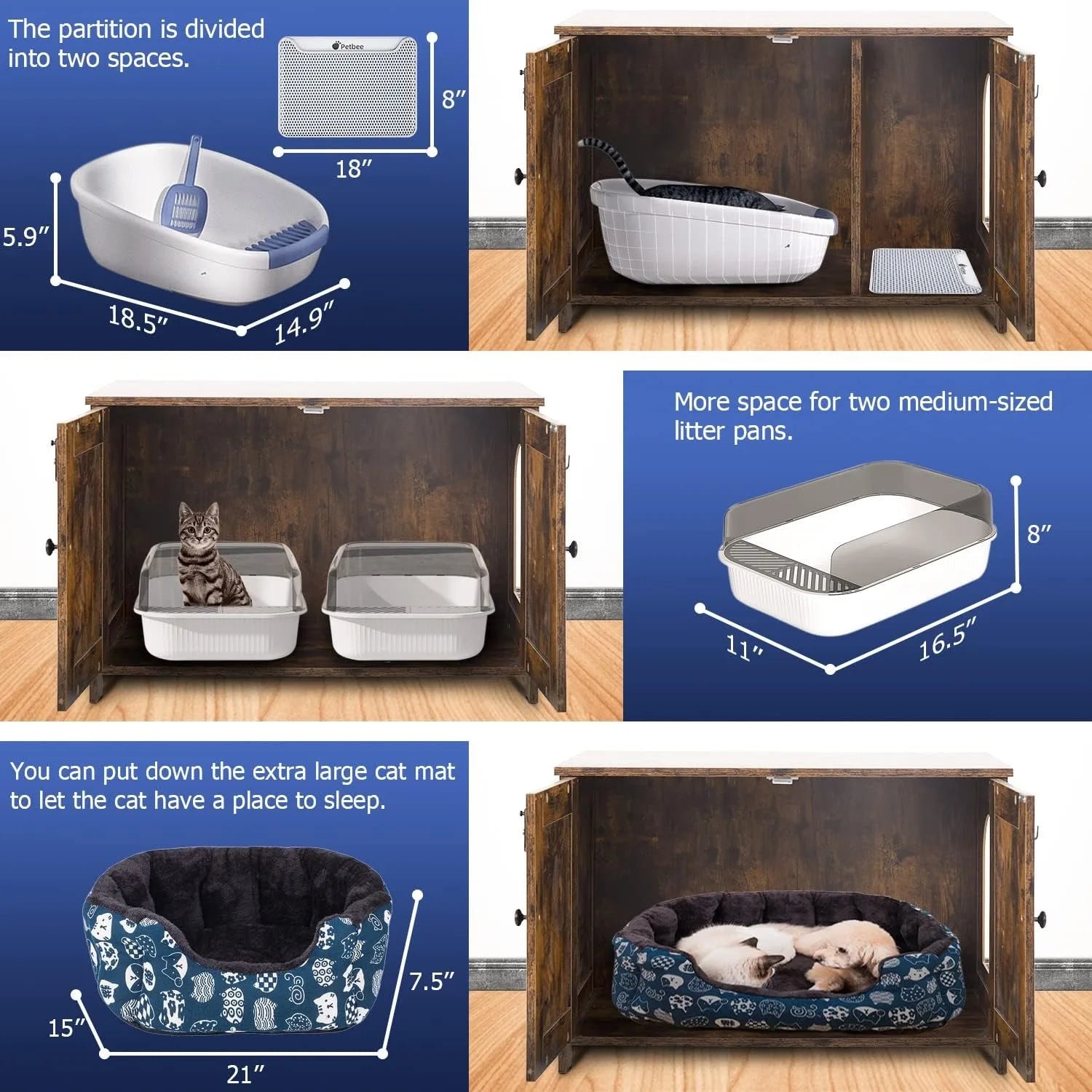 The partition is divided into two spaces.

Petbee

8″

18″

5.9″

18.5″

14.9″

More space for two medium-sized litter pans.

8″

11″

16.5″

You can put down the extra large cat mat to let the cat have a place to sleep.

7.5″

15″

21″