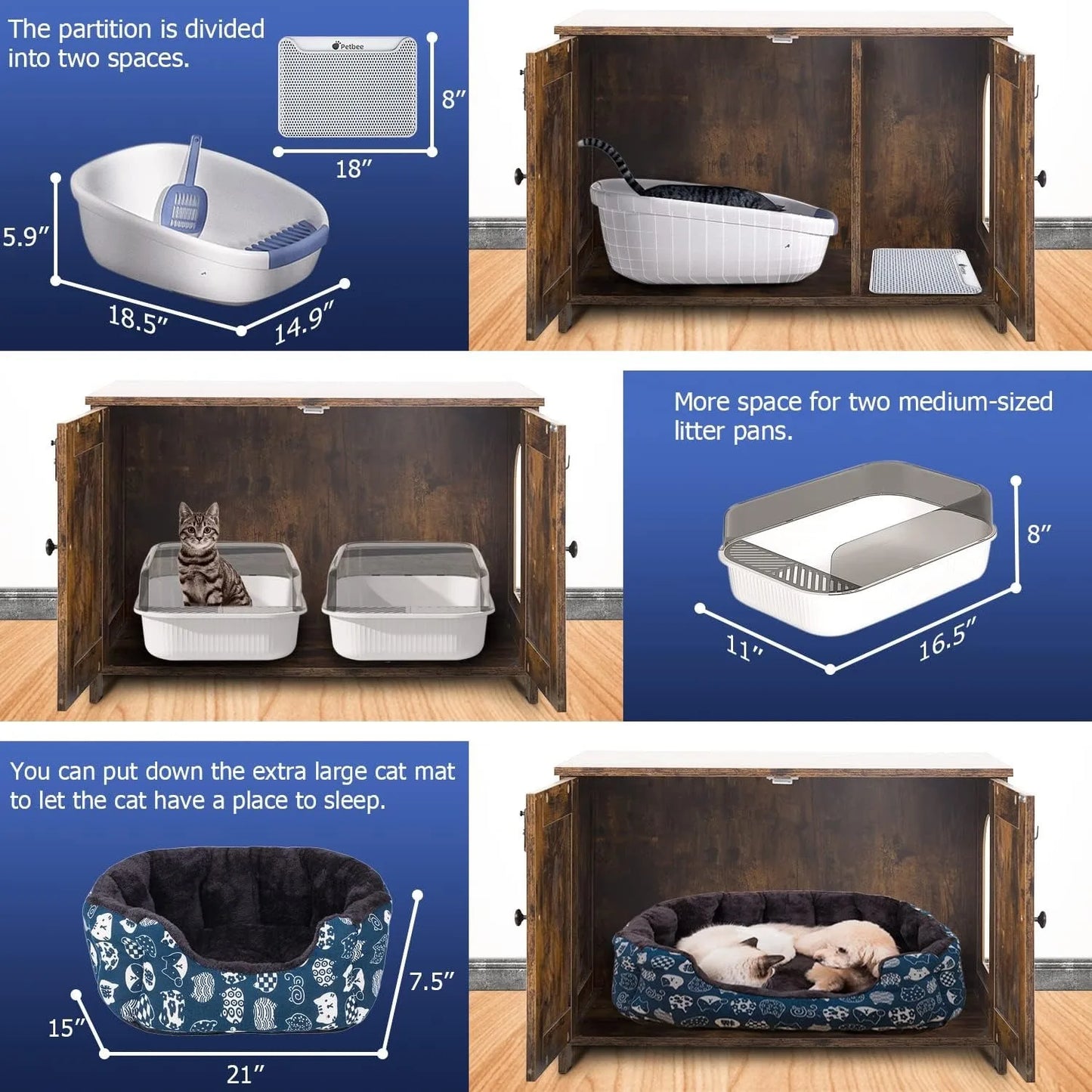 The partition is divided into two spaces.

Petbee

8″

18″

5.9″

18.5″

14.9″

More space for two medium-sized litter pans.

8″

11″

16.5″

You can put down the extra large cat mat to let the cat have a place to sleep.

7.5″

15″

21″